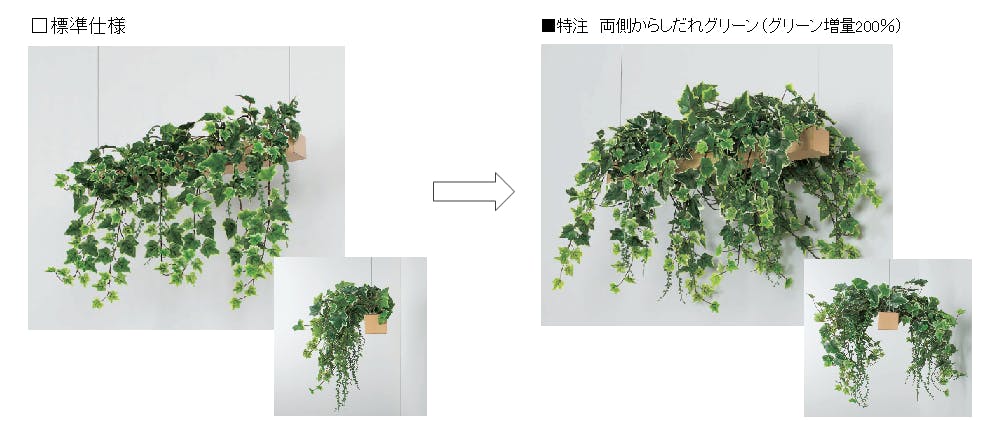 □標準仕様

■特注　両側からしだれグリーン（グリーン増量200%）