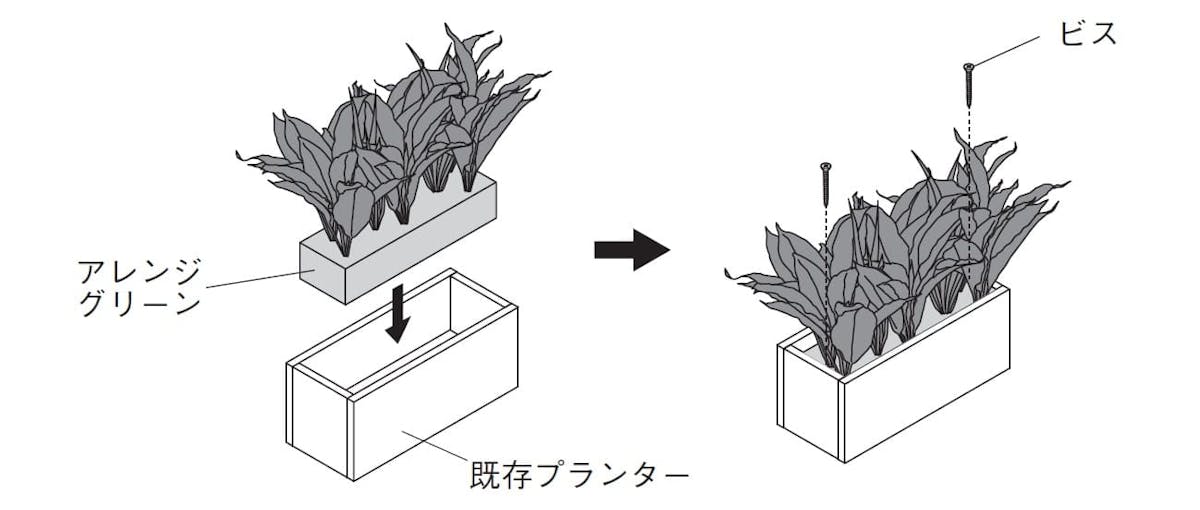 アレンジ
グリーン

既存プランター

ビス