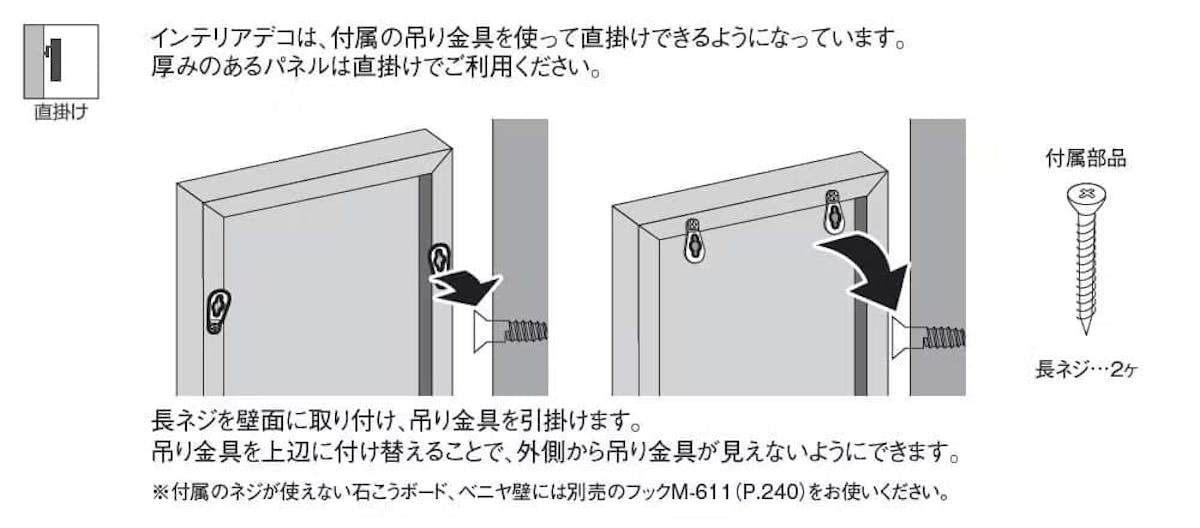 直掛け

インテリアデコは、付属の吊り金具を使って直掛けできるようになっています。
厚みのあるパネルは直掛けでご利用ください。

付属部品

長ネジ…2ヶ

長ネジを壁面に取り付け、吊り金具を引掛けます。
吊り金具を上辺に付け替えることで、外側から吊り金具が見えないようにできます。

※付属のネジが使えない石こうボード、ベニヤ壁には別売のフックM-611（P.240）をお使いください。