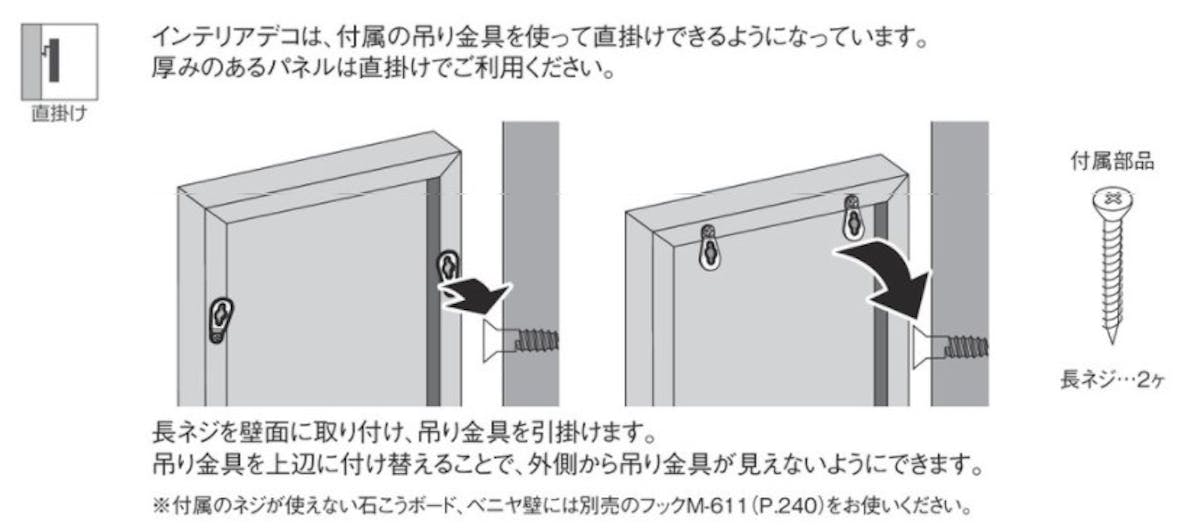 直掛け

インテリアデコは、付属の吊り金具を使って直掛けできるようになっています。
厚みのあるパネルは直掛けでご利用ください。

付属部品

長ネジ…2ヶ

長ネジを壁面に取り付け、吊り金具を引掛けます。
吊り金具を上辺に付け替えることで、外側から吊り金具が見えないようにできます。

※付属のネジが使えない石こうボード、ベニヤ壁には別売のフックM-611（P.240）をお使いください。